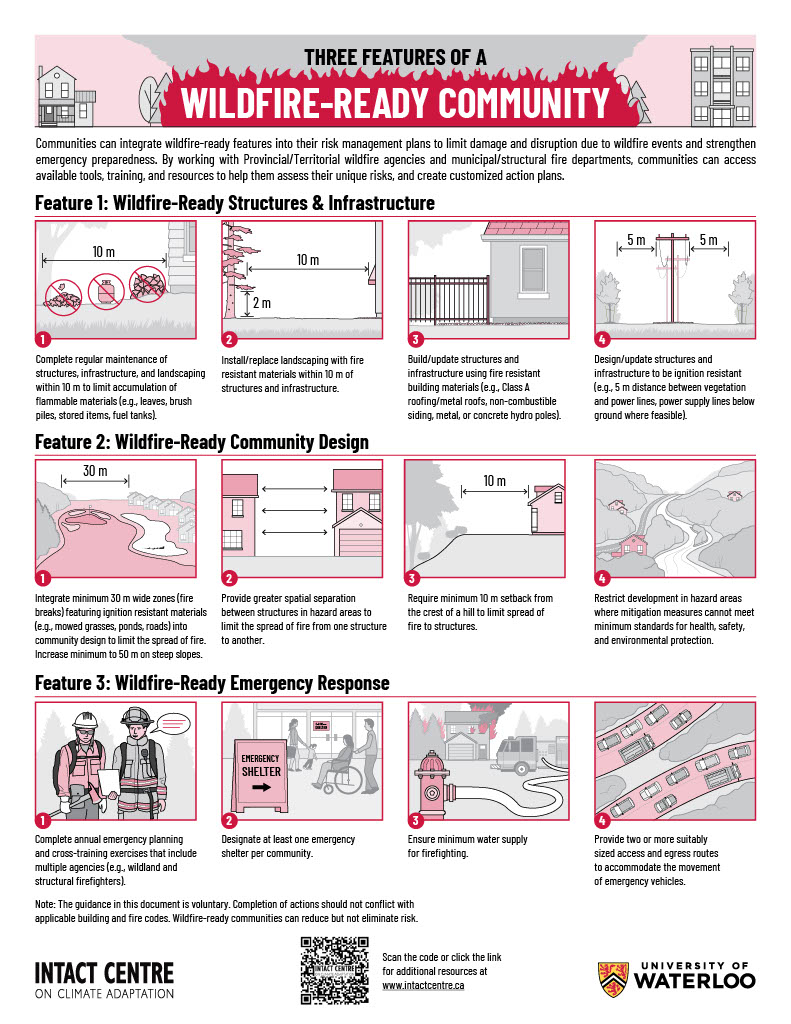 THREE FEATURES OF A
WILDFIRE-READY COMMUNITY

Communities can integrate wildfire-ready features into their risk management plans to limit damage and disruption due to wildfire events and strengthen emergency preparedness. By working with Provincial/Territorial wildfire agencies and municipal/structural fire departments, communities can access available tools, training, and resources to help them assess their unique risks, and create customized action plans.

Feature 1: Wildfire-Ready Structures & Infrastructure

10 m

1
Complete regular maintenance of structures, infrastructure, and landscaping within 10 m to limit accumulation of flammable materials (e.g., leaves, brush piles, stored items, fuel tanks).

10 m
2 m

2
Install/replace landscaping with fire resistant materials within 10 m of structures and infrastructure.

3
Build/update structures and infrastructure using fire resistant building materials (e.g., Class A roofing/metal roofs, non-combustible siding, metal, or concrete hydro poles).

5 m 5 m

4
Design/update structures and infrastructure to be ignition resistant (e.g., 5 m distance between vegetation and power lines, power supply lines below ground where feasible).

Feature 2: Wildfire-Ready Community Design

30 m

1
Integrate minimum 30 m wide zones (fire breaks) featuring ignition resistant materials (e.g., mowed grasses, ponds, roads) into community design to limit the spread of fire. Increase minimum to 50 m on steep slopes.

2
Provide greater spatial separation between structures in hazard areas to limit the spread of fire from one structure to another.

10 m

3
Require minimum 10 m setback from the crest of a hill to limit spread of fire to structures.

4
Restrict development in hazard areas where mitigation measures cannot meet minimum standards for health, safety, and environmental protection.

Feature 3: Wildfire-Ready Emergency Response

1
Complete annual emergency planning and cross-training exercises that include multiple agencies (e.g., wildland and structural firefighters).

EMERGENCY SHELTER

2
Designate at least one emergency shelter per community.

3
Ensure minimum water supply for firefighting.

4
Provide two or more suitably sized access and egress routes to accommodate the movement of emergency vehicles.

Note: The guidance in this document is voluntary. Completion of actions should not conflict with applicable building and fire codes. Wildfire-ready communities can reduce but not eliminate risk.

INTACT CENTRE
ON CLIMATE ADAPTATION

INTACT CENTRE

Scan the code or click the link for additional resources at www.intactcentre.ca

UNIVERSITY OF
WATERLOO