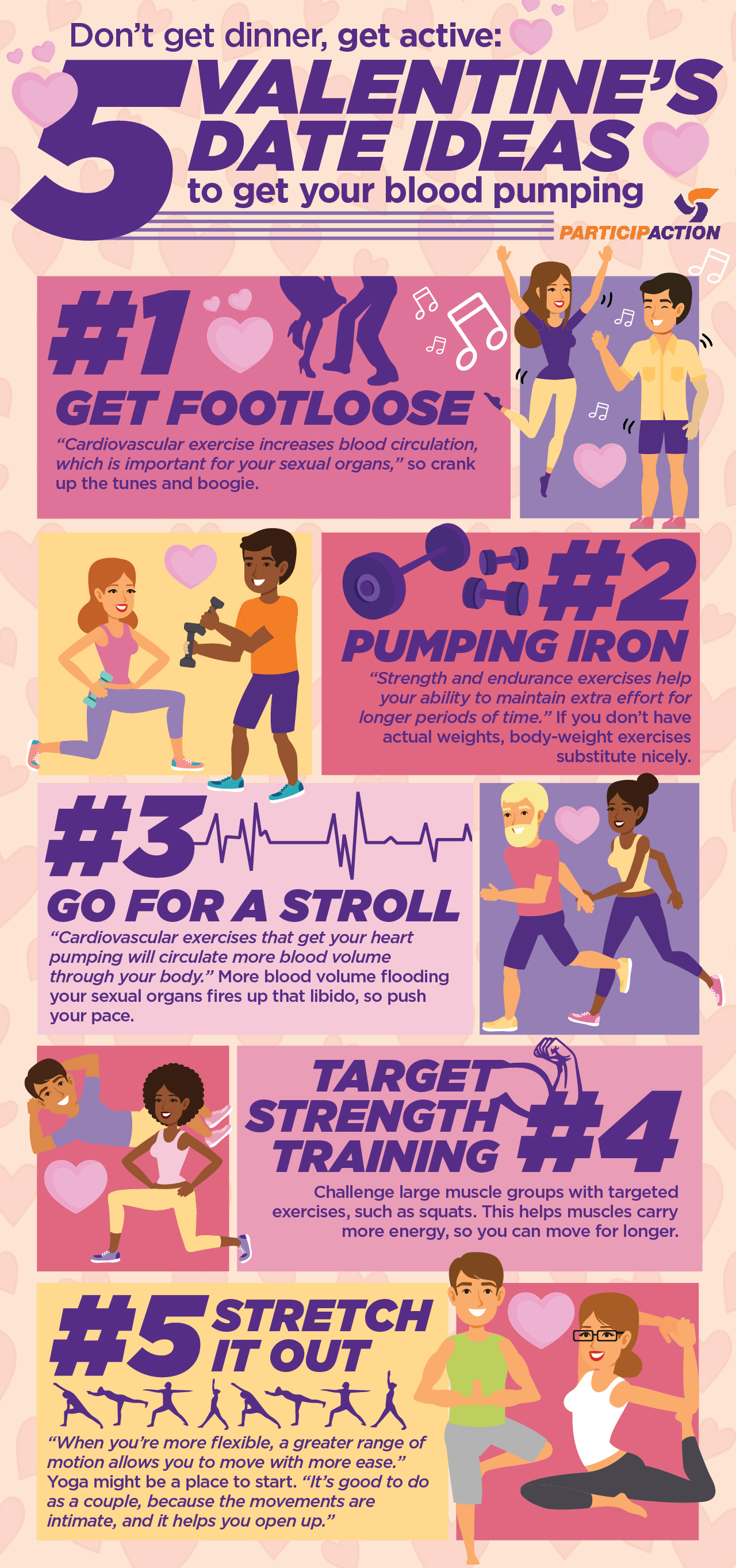 Don't get dinner, get active:
5 VALENTINE'S DATE IDEAS to get your blood pumping

PARTICIPACTION

#1 GET FOOTLOOSE

"Cardiovascular exercise increases blood circulation, which is important for your sexual organs," so crank up the tunes and boogie.

#2 PUMPING IRON

"Strength and endurance exercises help your ability to maintain extra effort for longer periods of time." If you don't have actual weights, body-weight exercises substitute nicely.

#3 GO FOR A STROLL

"Cardiovascular exercises that get your heart pumping will circulate more blood volume through your body." More blood volume flooding your sexual organs fires up that libido, so push your pace.

TARGET STRENGTH TRAINING #4

Challenge large muscle groups with targeted exercises, such as squats. This helps muscles carry more energy, so you can move for longer.

#5 STRETCH IT OUT

"When you're more flexible, a greater range of motion allows you to move with more ease." Yoga might be a place to start. "It's good to do as a couple, because the movements are intimate, and it helps you open up."