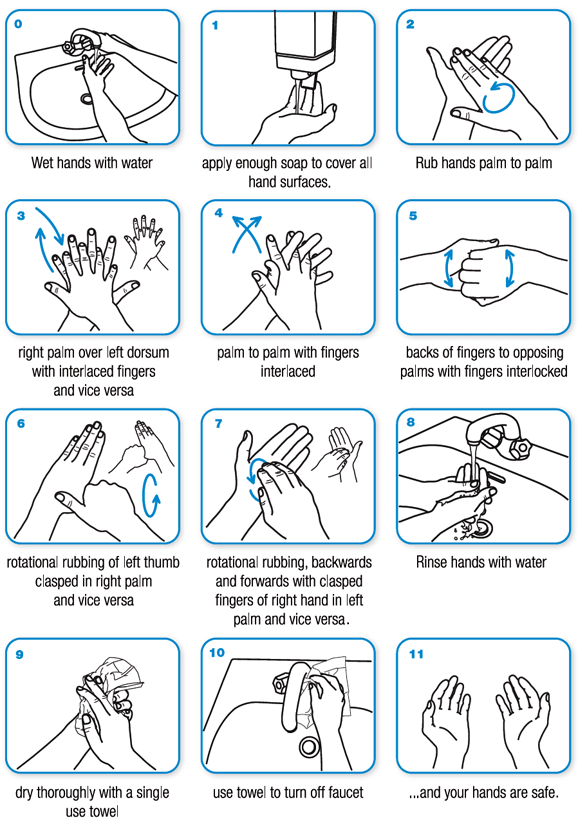 0

Wet hands with water

1

apply enough soap to cover all hand surfaces.

2

Rub hands palm to palm

3

right palm over left dorsum with interlaced fingers and vice versa

4

palm to palm with fingers interlaced

5

backs of fingers to opposing palms with fingers interlocked

6

rotational rubbing of left thumb clasped in right palm and vice versa

7

rotational rubbing, backwards and forwards with clasped fingers of right hand in left palm and vice versa.

8

Rinse hands with water

9

dry thoroughly with a single use towel

10

use towel to turn off faucet

11

...and your hands are safe.