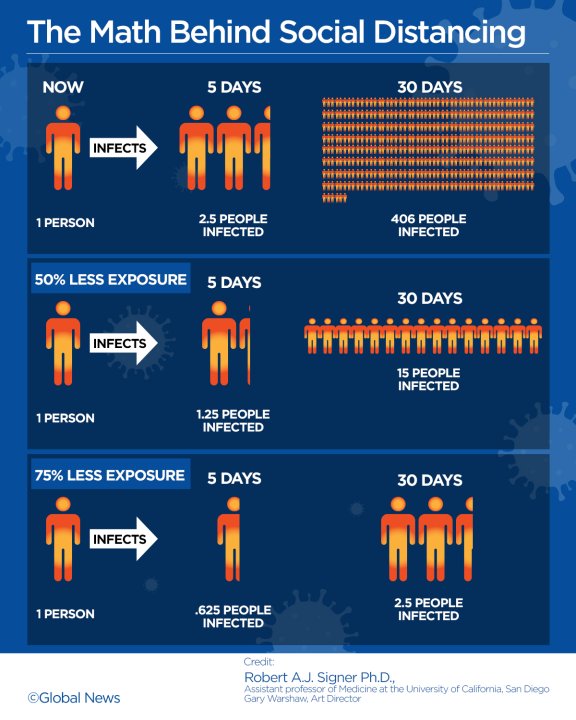 The Math Behind Social Distancing

NOW

INFECTS

1 PERSON

5 DAYS

2.5 PEOPLE INFECTED

30 DAYS

406 PEOPLE INFECTED

50% LESS EXPOSURE

INFECTS

1 PERSON

5 DAYS

1.25 PEOPLE INFECTED

30 DAYS

15 PEOPLE INFECTED

75% LESS EXPOSURE

INFECTS

1 PERSON

5 DAYS

.625 PEOPLE INFECTED

30 DAYS

2.5 PEOPLE INFECTED

©Global News

Credit:
Robert A.J. Signer Ph.D.,
Assistant professor of Medicine at the University of California, San Diego
Gary Warshaw, Art Director