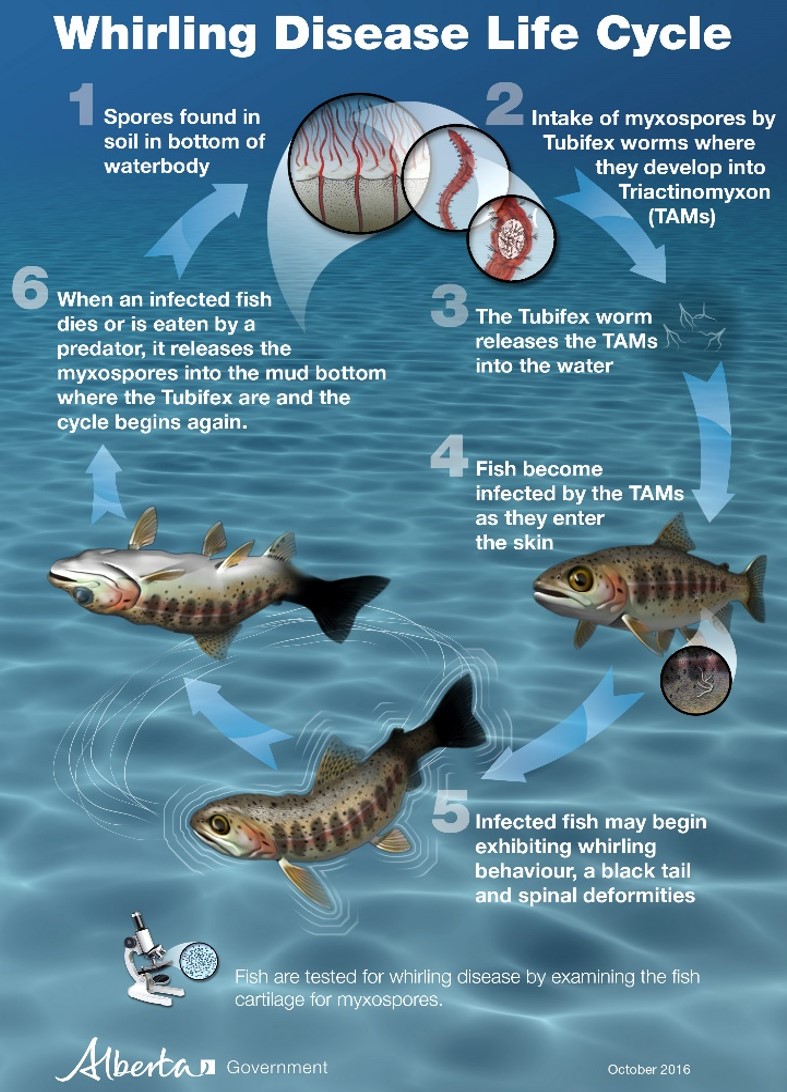 Whirling Disease Life Cycle

1 Spores found in soil in bottom of waterbody

2 Intake of myxospores by Tubifex worms where they develop into Triactinomyxon (TAMs)

3 The Tubifex worm releases the TAMs into the water

4 Fish become infected by the TAMs as they enter the skin

5 Infected fish may begin exhibiting whirling behaviour, a black tail and spinal deformities

6 When an infected fish dies or is eaten by a predator, it releases the myxospores into the mud bottom where the Tubifex are and the cycle begins again.

Fish are tested for whirling disease by examining the fish cartilage for myxospores.

Alberta Government

October 2016