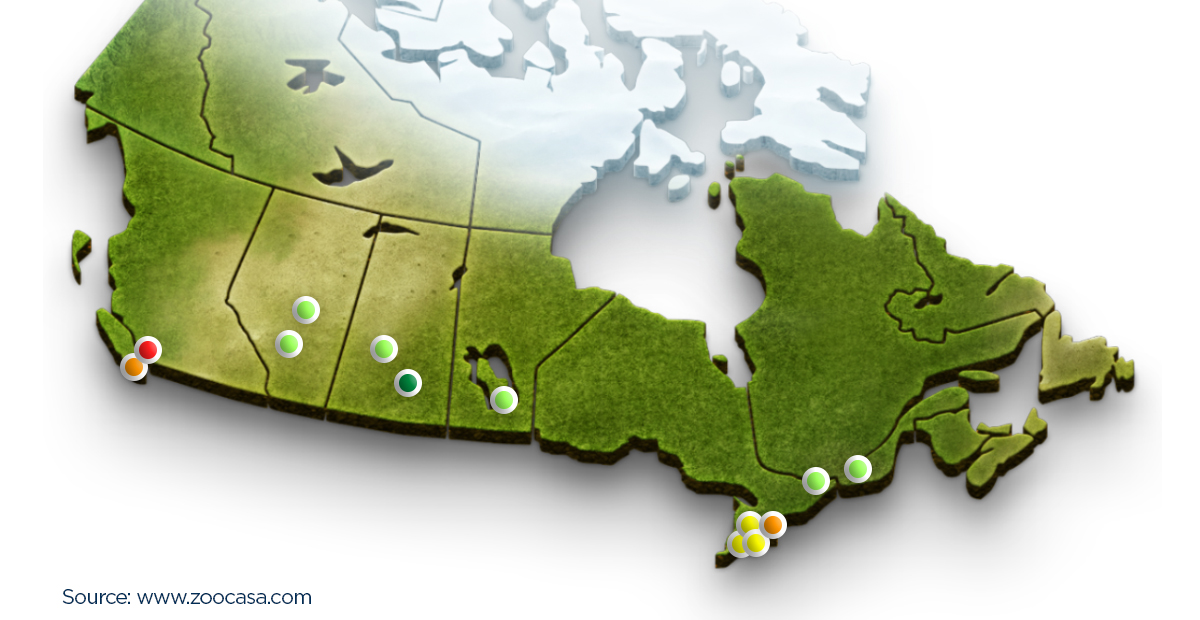 Source: www.zoocasa.com