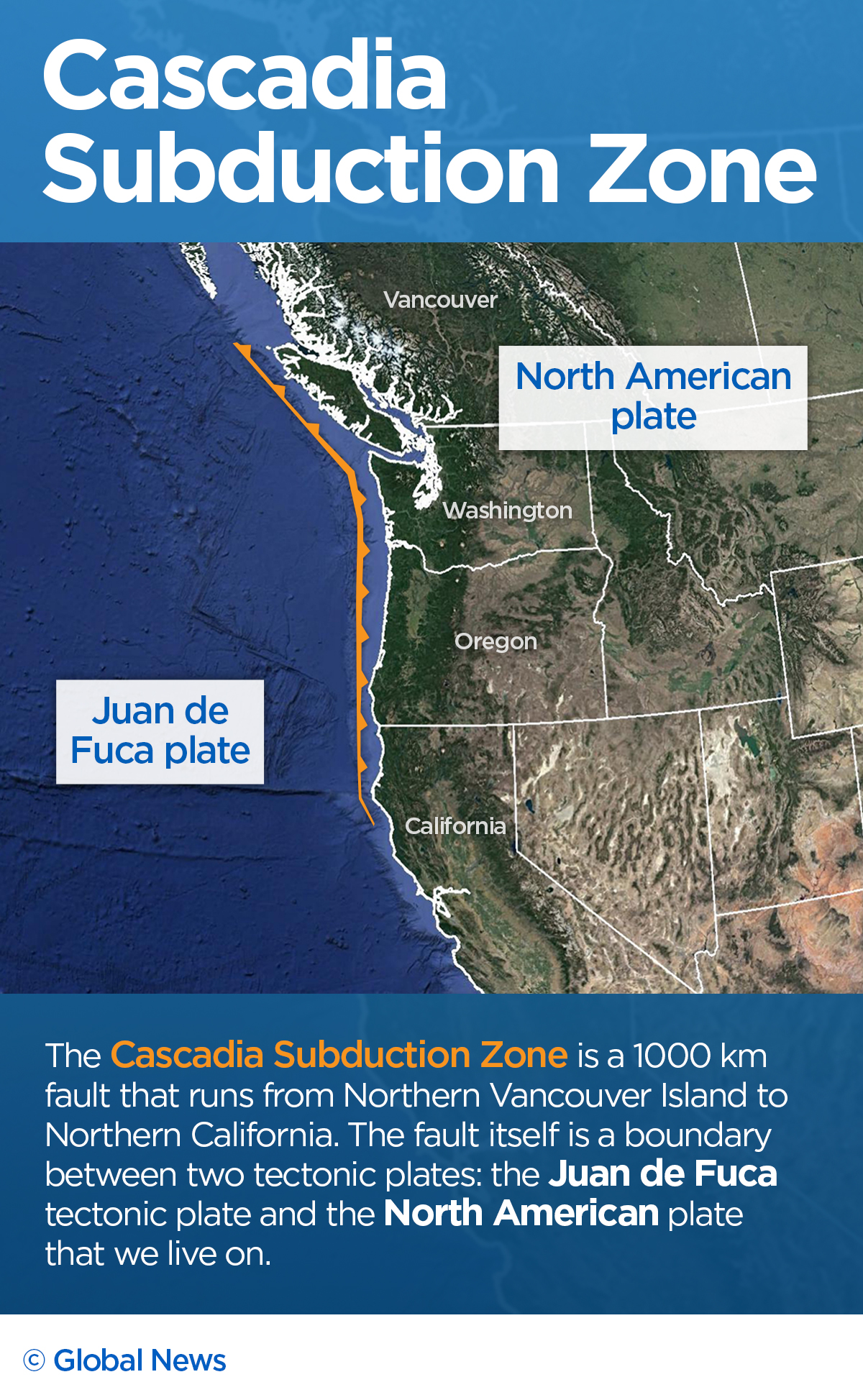 Cascadia Subduction Zone

Vancouver

North American plate

Washington

Oregon

Juan de Fuca plate

California

The Cascadia Subduction Zone is a 1000 km fault that runs from Northern Vancouver Island to Northern California. The fault itself is a boundary between two tectonic plates: the Juan de Fuca tectonic plate and the North American plate that we live on.

© Global News