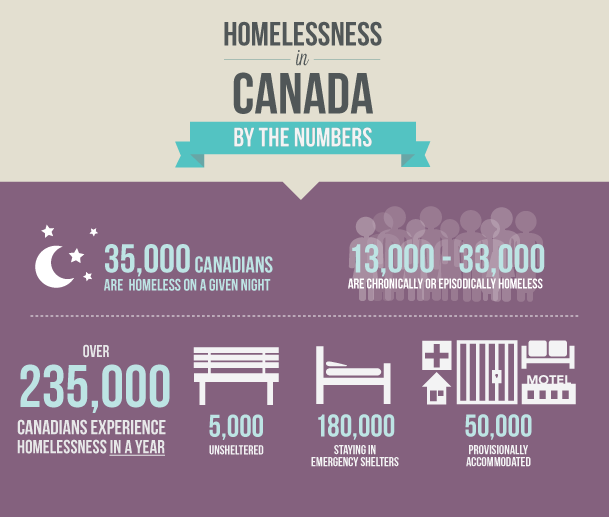 HOMELESSNESS
in
CANADA
BY THE NUMBERS

35,000 CANADIANS
ARE HOMELESS ON A GIVEN NIGHT

13,000 - 33,000
ARE CHRONICALLY OR EPISODICALLY HOMELESS

OVER
235,000
CANADIANS EXPERIENCE HOMELESSNESS IN A YEAR

5,000
UNSHELTERED

180,000
STAYING IN EMERGENCY SHELTERS

MOTEL

50,000
PROVISIONALLY ACCOMMODATED