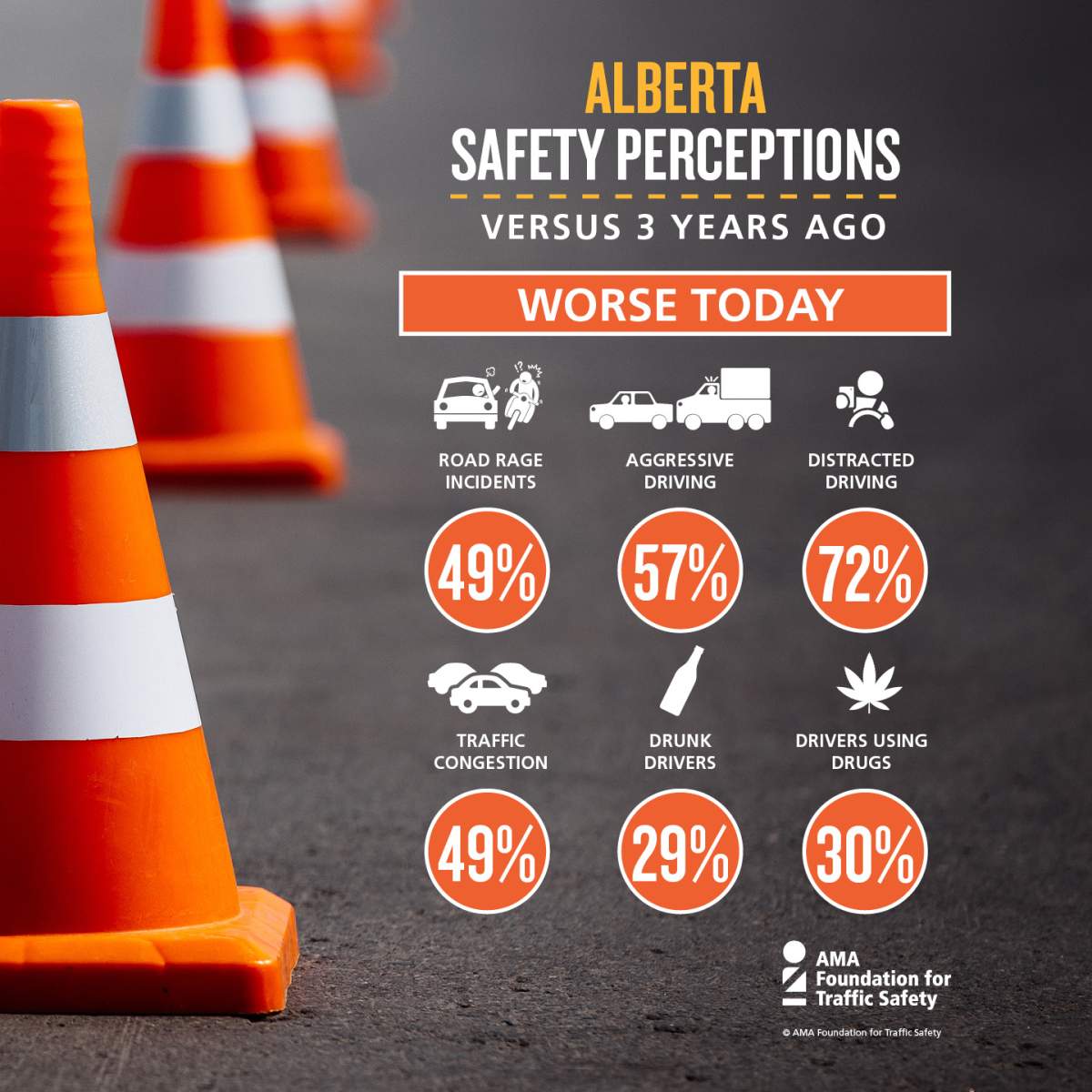 ALBERTA
SAFETY PERCEPTIONS
VERSUS 3 YEARS AGO

WORSE TODAY

ROAD RAGE INCIDENTS
49%

AGGRESSIVE DRIVING
57%

DISTRACTED DRIVING
72%

TRAFFIC CONGESTION
49%

DRUNK DRIVERS
29%

DRIVERS USING DRUGS
30%

AMA Foundation for Traffic Safety

© AMA Foundation for Traffic Safety