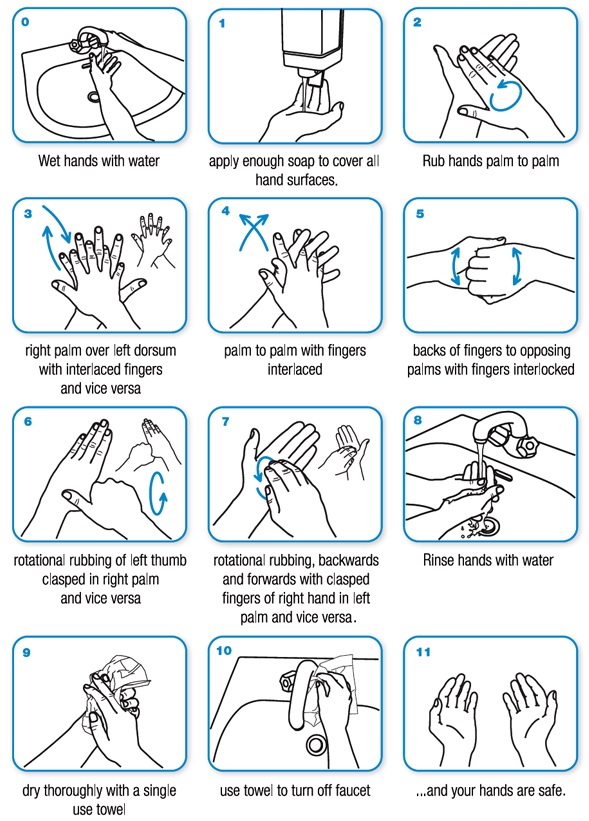 0

Wet hands with water

1

apply enough soap to cover all hand surfaces.

2

Rub hands palm to palm

3

right palm over left dorsum with interlaced fingers and vice versa

4

palm to palm with fingers interlaced

5

backs of fingers to opposing palms with fingers interlocked

6

rotational rubbing of left thumb clasped in right palm and vice versa

7

rotational rubbing, backwards and forwards with clasped fingers of right hand in left palm and vice versa.

8

Rinse hands with water

9

dry thoroughly with a single use towel

10

use towel to turn off faucet

11

...and your hands are safe.