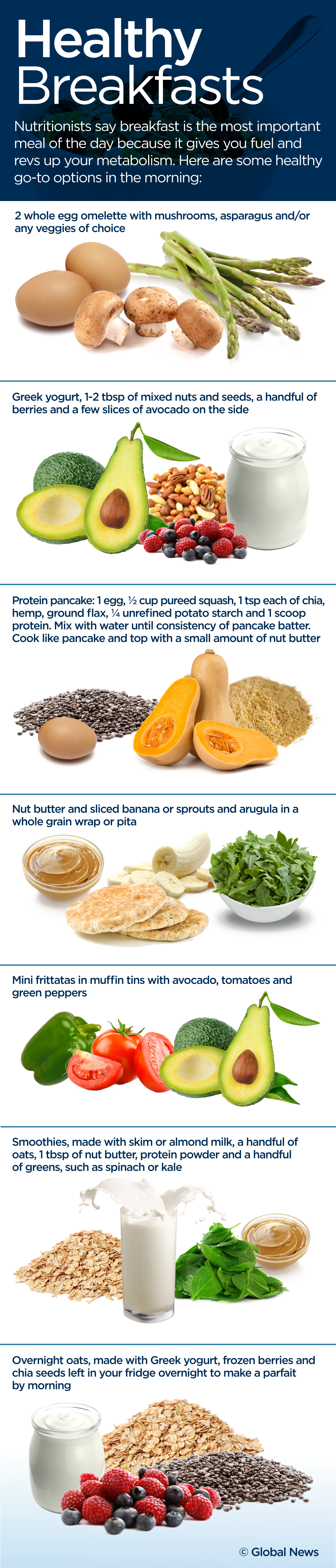 Healthy Breakfasts

Nutritionists say breakfast is the most important meal of the day because it gives you fuel and revs up your metabolism. Here are some healthy go-to options in the morning:

2 whole egg omelette with mushrooms, asparagus and/or any veggies of choice

Greek yogurt, 1-2 tbsp of mixed nuts and seeds, a handful of berries and a few slices of avocado on the side

Protein pancake: 1 egg, ½ cup pureed squash, 1 tsp each of chia, hemp, ground flax, ¼ unrefined potato starch and 1 scoop protein. Mix with water until consistency of pancake batter. Cook like pancake and top with a small amount of nut butter

Nut butter and sliced banana or sprouts and arugula in a whole grain wrap or pita

Mini frittatas in muffin tins with avocado, tomatoes and green peppers

Smoothies, made with skim or almond milk, a handful of oats, 1 tbsp of nut butter, protein powder and a handful of greens, such as spinach or kale

Overnight oats, made with Greek yogurt, frozen berries and chia seeds left in your fridge overnight to make a parfait by morning

© Global News