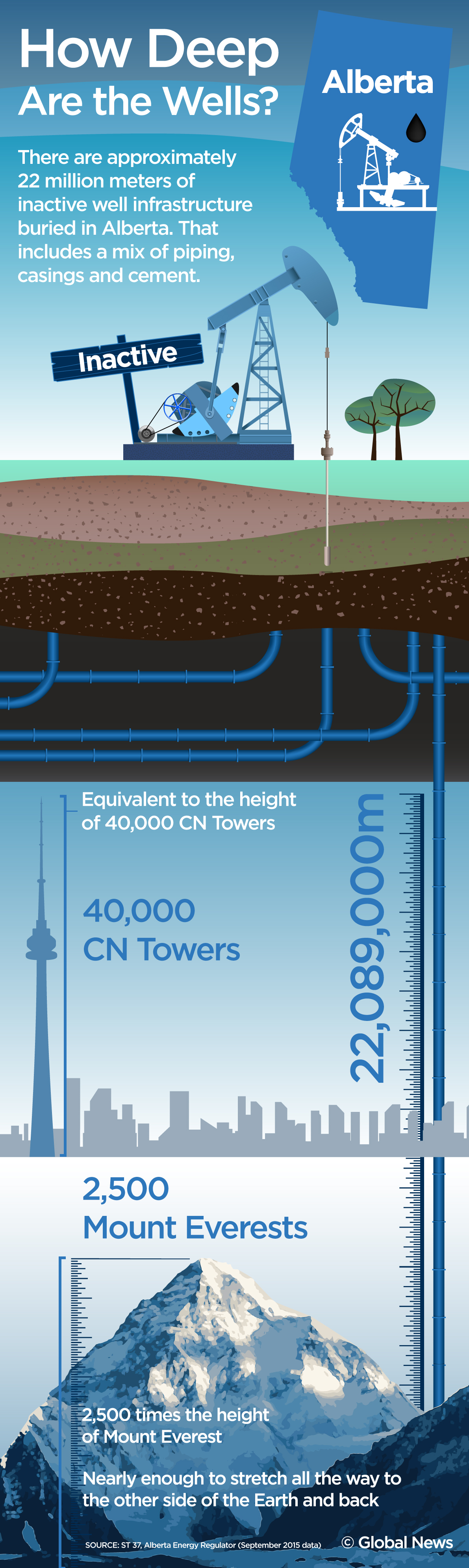 How Deep Are the Wells?

Alberta

There are approximately 22 million meters of inactive well infrastructure buried in Alberta. That includes a mix of piping, casings and cement.

Inactive

Equivalent to the height of 40,000 CN Towers

40,000 CN Towers

22,089,000m

2,500 Mount Everests

2,500 times the height of Mount Everest

Nearly enough to stretch all the way to the other side of the Earth and back

SOURCE: ST 37, Alberta Energy Regulator (September 2015 data)

© Global News