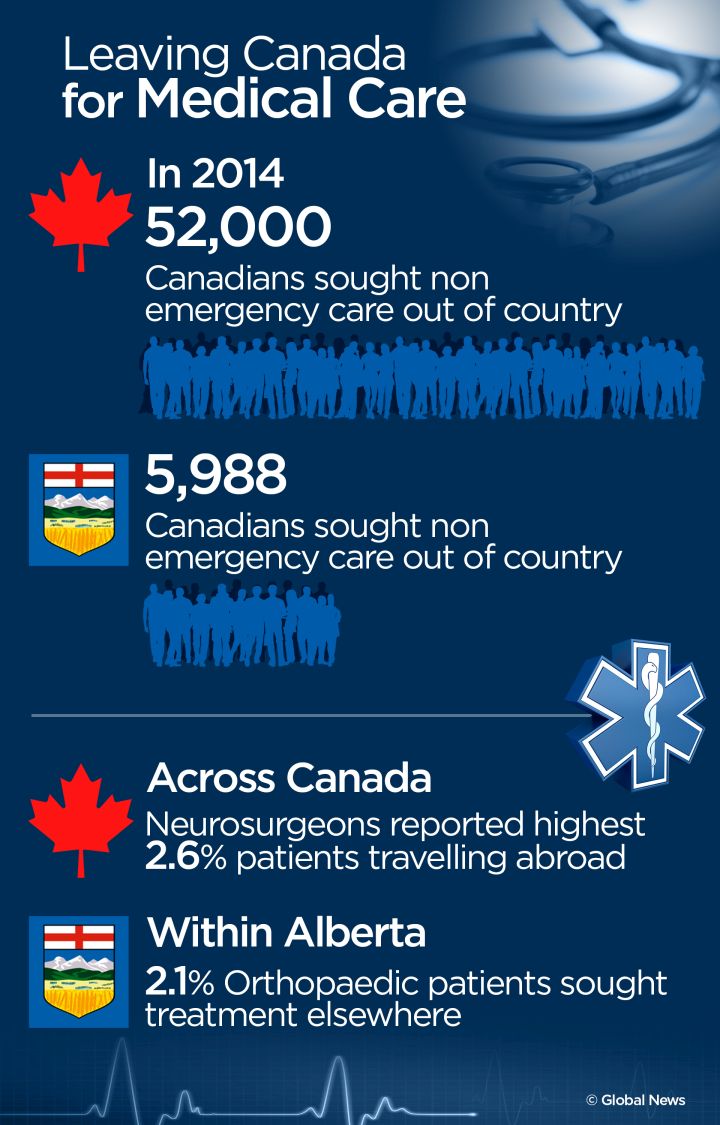 Leaving Canada for Medical Care

In 2014
52,000
Canadians sought non emergency care out of country

5,988
Canadians sought non emergency care out of country

Across Canada
Neurosurgeons reported highest 2.6% patients travelling abroad

Within Alberta
2.1% Orthopaedic patients sought treatment elsewhere

© Global News