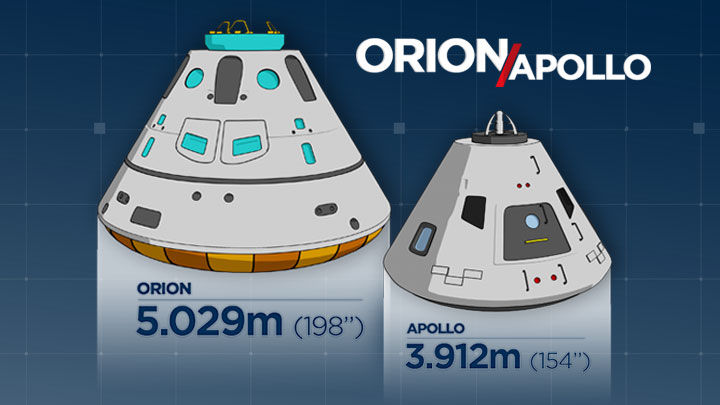 ORION/APOLLO

ORION
5.029m (198")

APOLLO
3.912m (154")