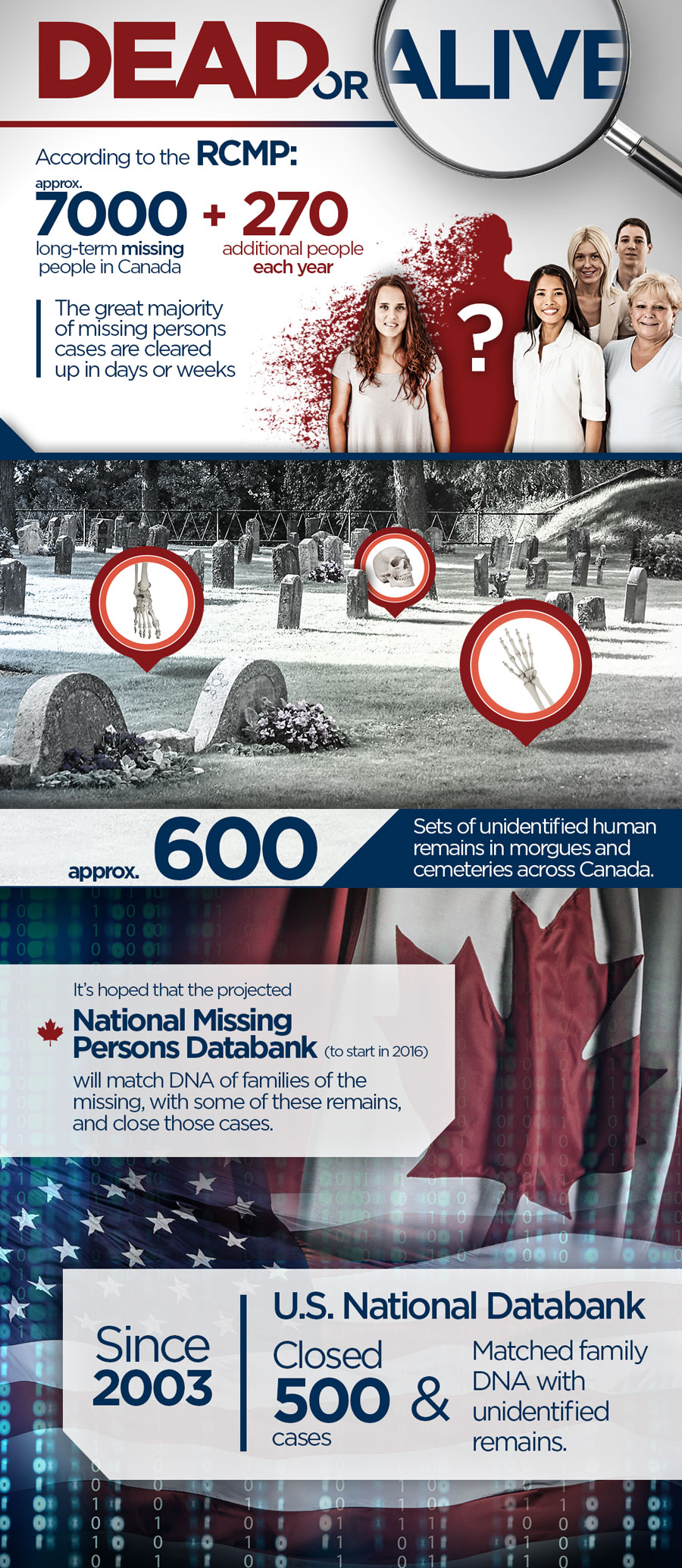 DEAD OR ALIVE

According to the RCMP:

approx.
7000
long-term missing people in Canada

+ 270
additional people each year

The great majority of missing persons cases are cleared up in days or weeks

?

approx. 600

Sets of unidentified human remains in morgues and cemeteries across Canada.

It's hoped that the projected

National Missing Persons Databank (to start in 2016)

will match DNA of families of the missing, with some of these remains, and close those cases.

Since 2003

U.S. National Databank

Closed
500
cases

&

Matched family DNA with unidentified remains.